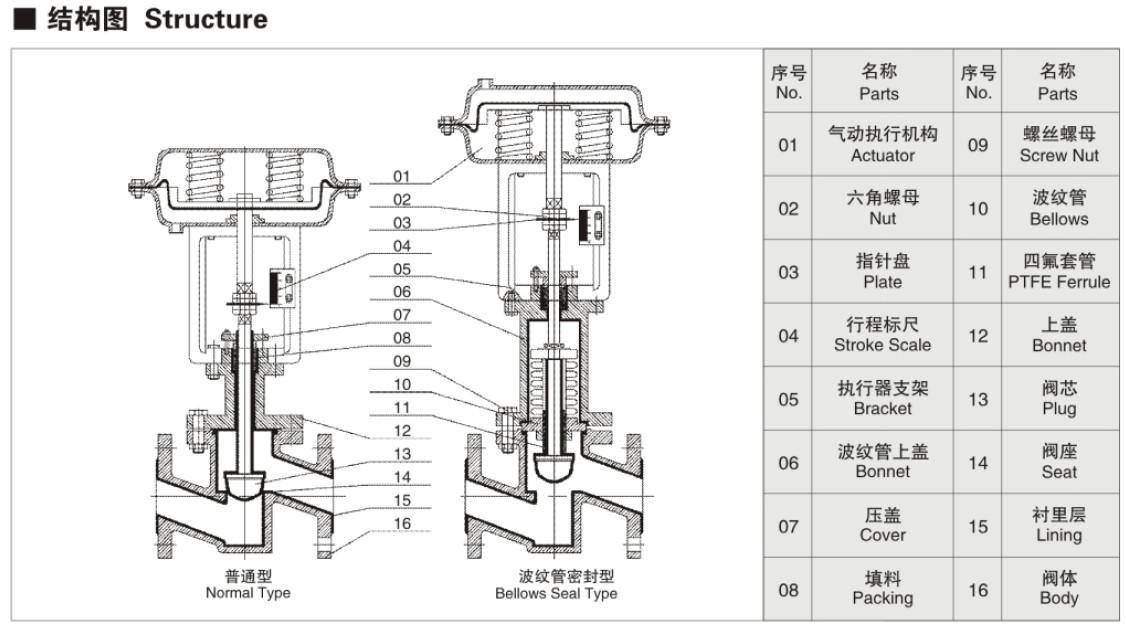 ■ 结构图 Structure

01
02
03
04
05
06
07
08
09
10
11
12
13
14
15
16

普通型
Normal Type

波纹管密封型
Bellows Seal Type

| 序号 No. | 名称 Parts | 序号 No. | 名称 Parts |
|---|---|---|---|
| 01 | 气动执行机构 Actuator | 09 | 螺丝螺母 Screw Nut |
| 02 | 六角螺母 Nut | 10 | 波纹管 Bellows |
| 03 | 指针盘 Plate | 11 | 四氟套管 PTFE Ferrule |
| 04 | 行程标尺 Stroke Scale | 12 | 上盖 Bonnet |
| 05 | 执行器支架 Bracket | 13 | 阀芯 Plug |
| 06 | 波纹管上盖 Bonnet | 14 | 阀座 Seat |
| 07 | 压盖 Cover | 15 | 衬里层 Lining |
| 08 | 填料 Packing | 16 | 阀体 Body |